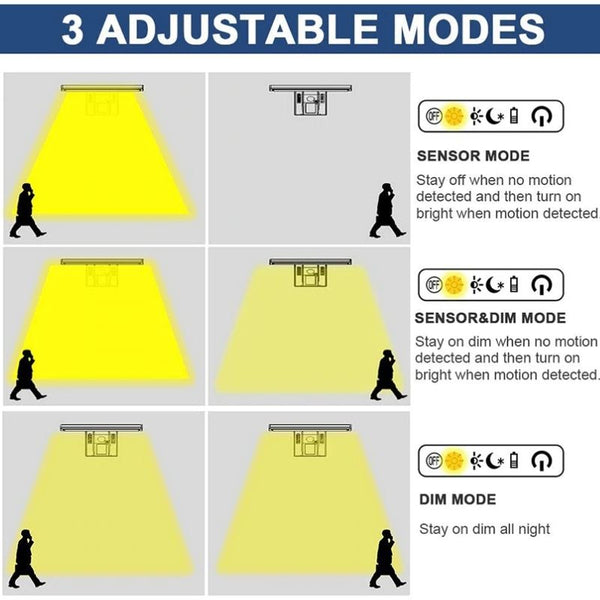 3 ADJUSTABLE MODES

OFF

SENSOR MODE

Stay off when no motion detected and then turn on bright when motion detected.

OFF

SENSOR&DIM MODE

Stay on dim when no motion detected and then turn on bright when motion detected.

OFF

DIM MODE

Stay on dim all night